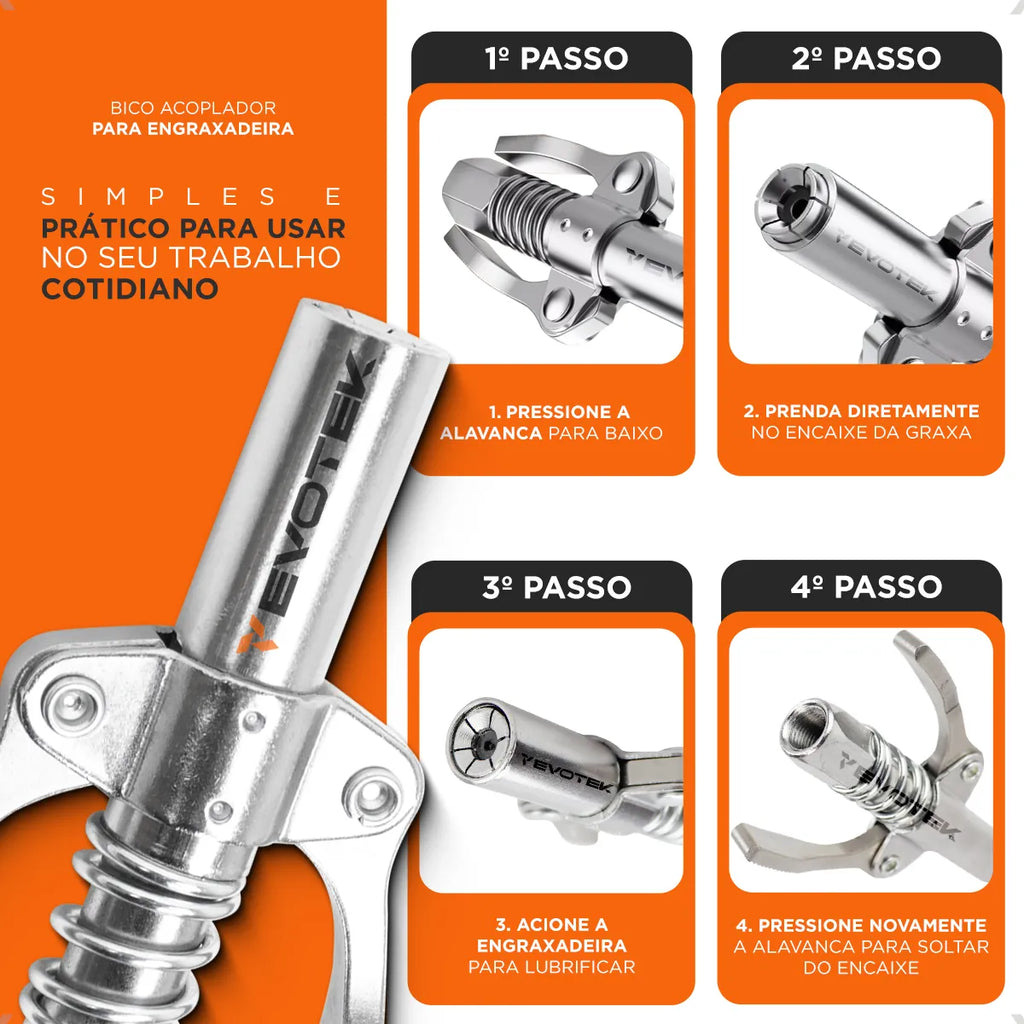 BICO ACOPLADOR
PARA ENGRAXADEIRA

SIMPLES E PRÁTICO PARA USAR NO SEU TRABALHO COTIDIANO

EVOTEK

1º PASSO

EVOTEK

1. PRESSIONE A ALAVANCA PARA BAIXO

2º PASSO

EVOTEK

2. PRENDA DIRETAMENTE NO ENCAIXE DA GRAXA

3º PASSO

EVOTEK

3. ACIONE A ENGRAXADEIRA PARA LUBRIFICAR

4º PASSO

EVOTEK

4. PRESSIONE NOVAMENTE A ALAVANCA PARA SOLTAR DO ENCAIXE